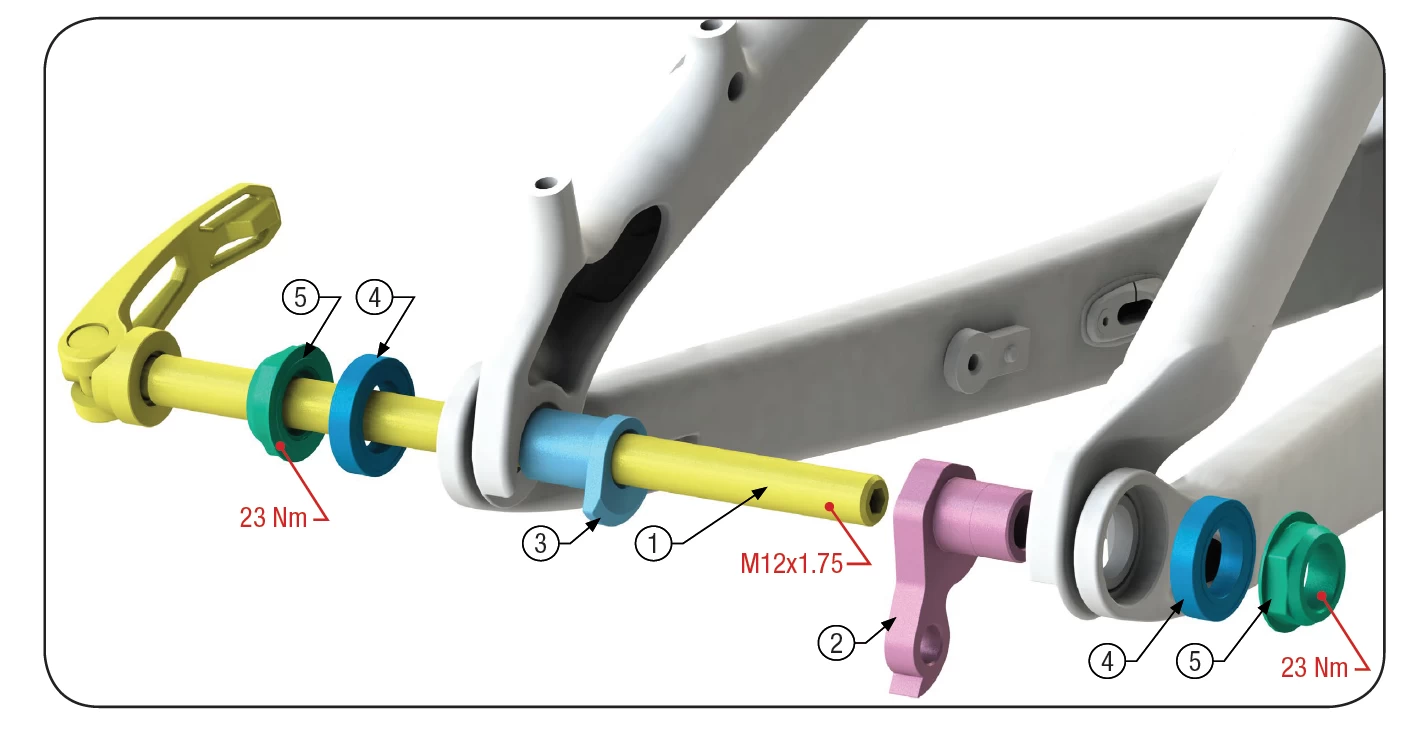 5
4
23 Nm
3
1
M12x1.75
2
4
5
23 Nm